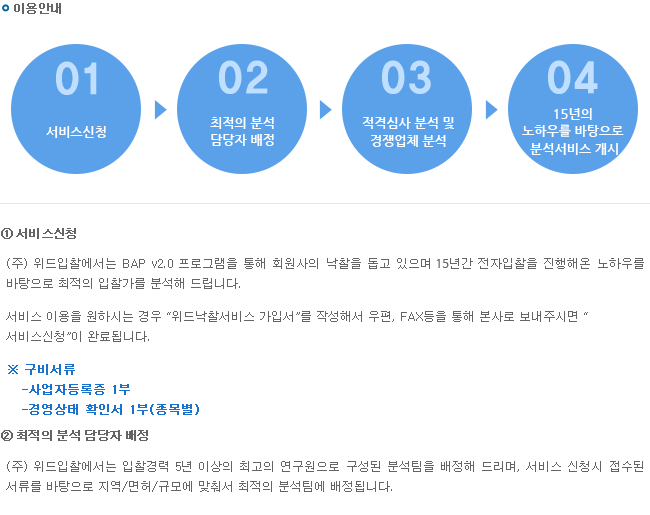 이용안내

01
서비스신청

02
최적의 분석
담당자 배정

03
적격심사 분석 및
경쟁업체 분석

04
15년의
노하우를 바탕으로
분석서비스 개시

① 서비스신청

(주) 위드입찰에서는 BAP v2.0 프로그램을 통해 회원사의 낙찰을 돕고 있으며 15년간 전자입찰을 진행해온 노하우를 바탕으로 최적의 입찰가를 분석해 드립니다.

서비스 이용을 원하시는 경우 "위드낙찰서비스 가입서"를 작성해서 우편, FAX등을 통해 본사로 보내주시면 "서비스신청"이 완료됩니다.

※ 구비서류
-사업자등록증 1부
-경영상태 확인서 1부(종목별)

② 최적의 분석 담당자 배정

(주) 위드입찰에서는 입찰경력 5년 이상의 최고의 연구원으로 구성된 분석팀을 배정해 드리며, 서비스 신청시 접수된 서류를 바탕으로 지역/면허/규모에 맞춰서 최적의 분석팀에 배정됩니다.